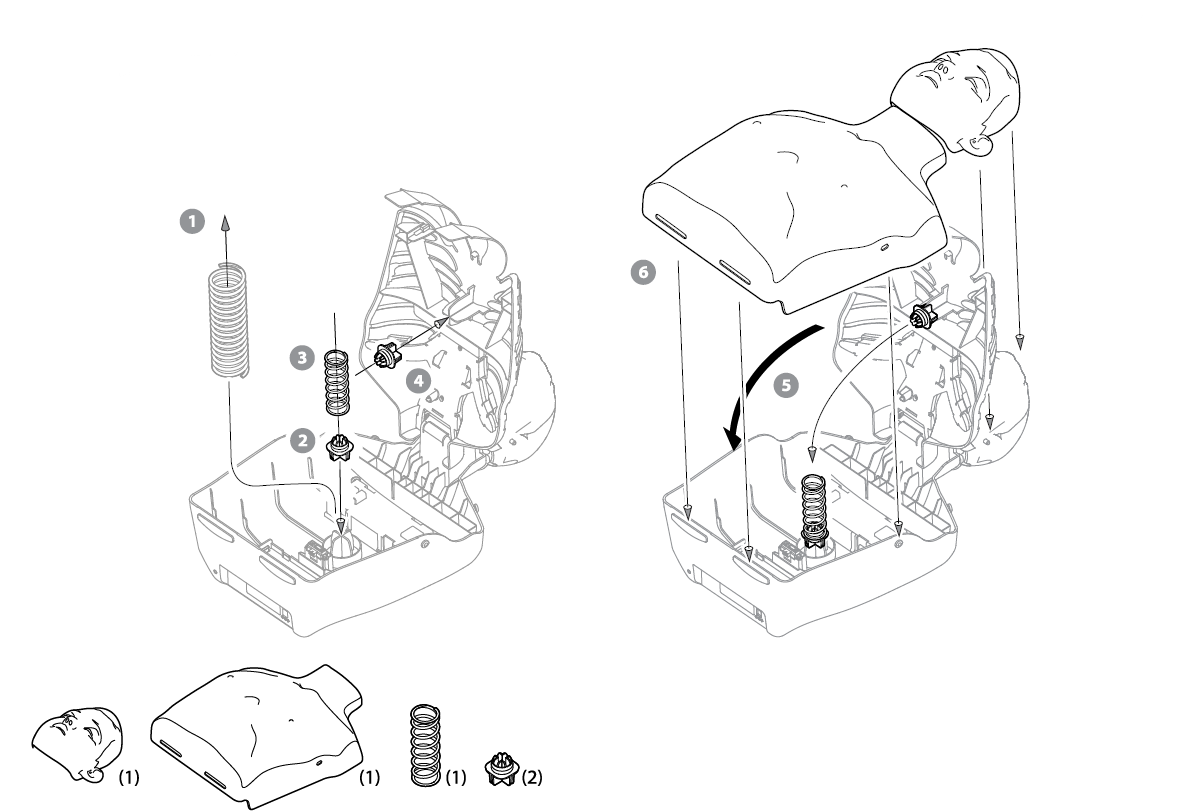 1
3
4
2
6
5
(1)
(1)
(1)
(2)